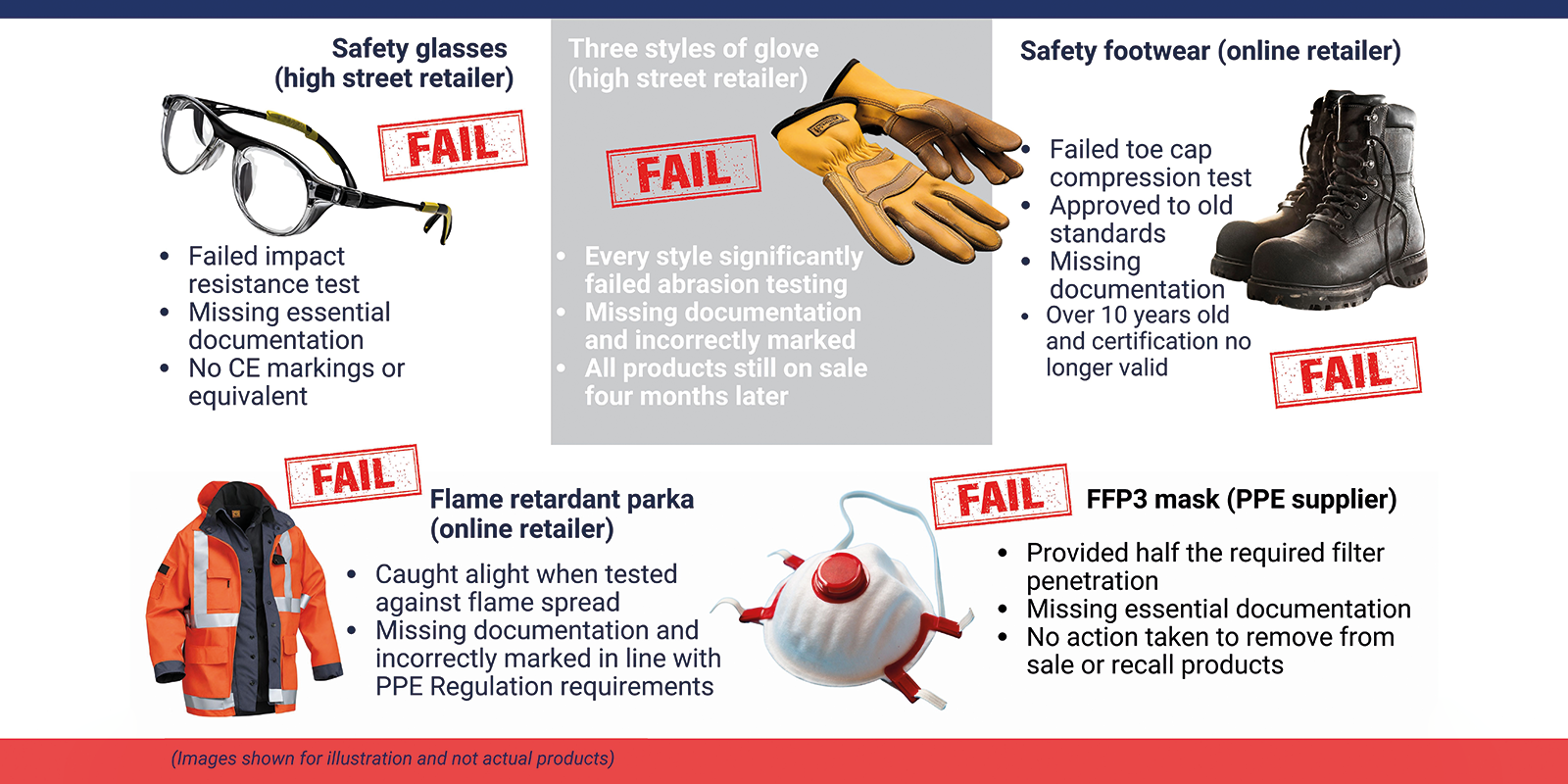 Safety glasses (high street retailer)

FAIL

- Failed impact resistance test
- Missing essential documentation
- No CE markings or equivalent

Three styles of glove (high street retailer)

FAIL

- Every style significantly failed abrasion testing
- Missing documentation and incorrectly marked
- All products still on sale four months later

Safety footwear (online retailer)

- Failed toe cap compression test
- Approved to old standards
- Missing documentation
- Over 10 years old and certification no longer valid

FAIL

FAIL

Flame retardant parka (online retailer)

- Caught alight when tested against flame spread
- Missing documentation and incorrectly marked in line with PPE Regulation requirements

FAIL

FFP3 mask (PPE supplier)

- Provided half the required filter penetration
- Missing essential documentation
- No action taken to remove from sale or recall products

(Images shown for illustration and not actual products)